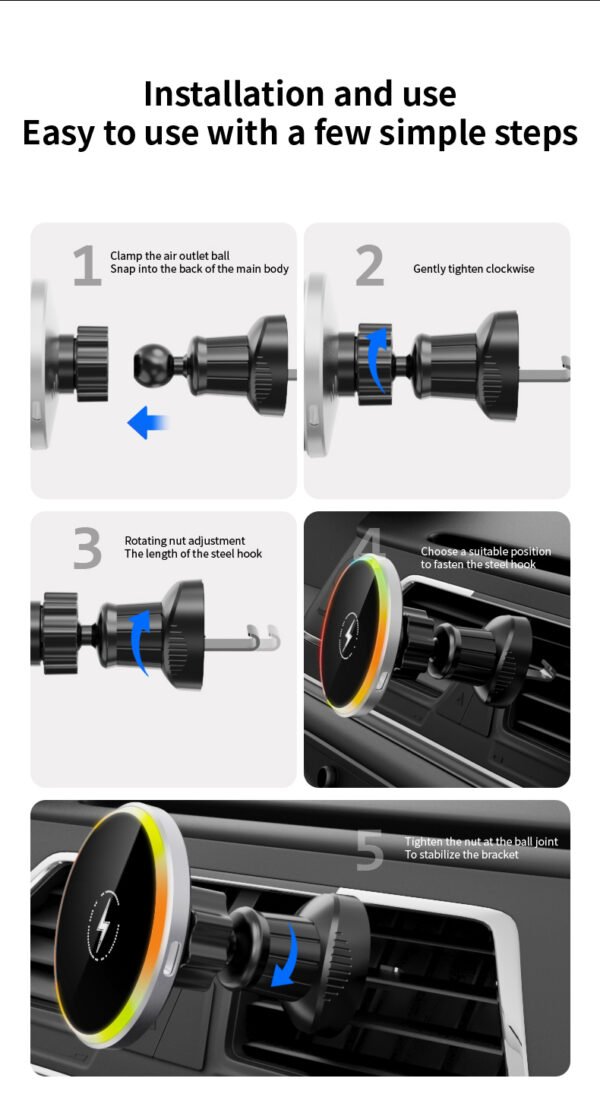 Installation and use
Easy to use with a few simple steps

1
Clamp the air outlet ball
Snap into the back of the main body

2
Gently tighten clockwise

3
Rotating nut adjustment
The length of the steel hook

4
Choose a suitable position
to fasten the steel hook

5
Tighten the nut at the ball joint
To stabilize the bracket